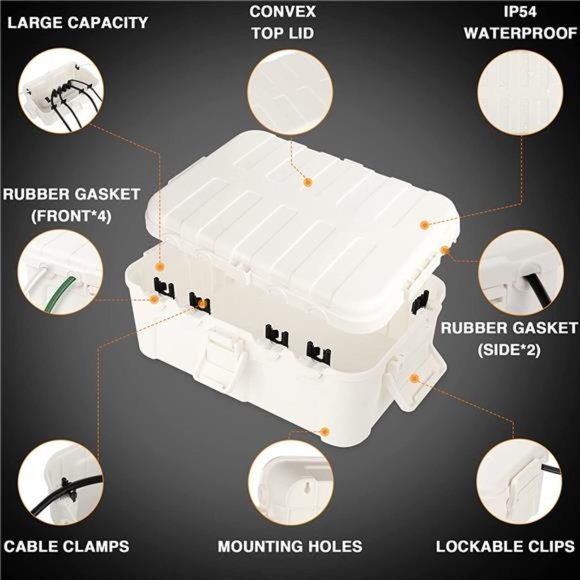 LARGE CAPACITY

CONVEX TOP LID

IP54 WATERPROOF

RUBBER GASKET (FRONT*4)

RUBBER GASKET (SIDE*2)

CABLE CLAMPS

MOUNTING HOLES

LOCKABLE CLIPS